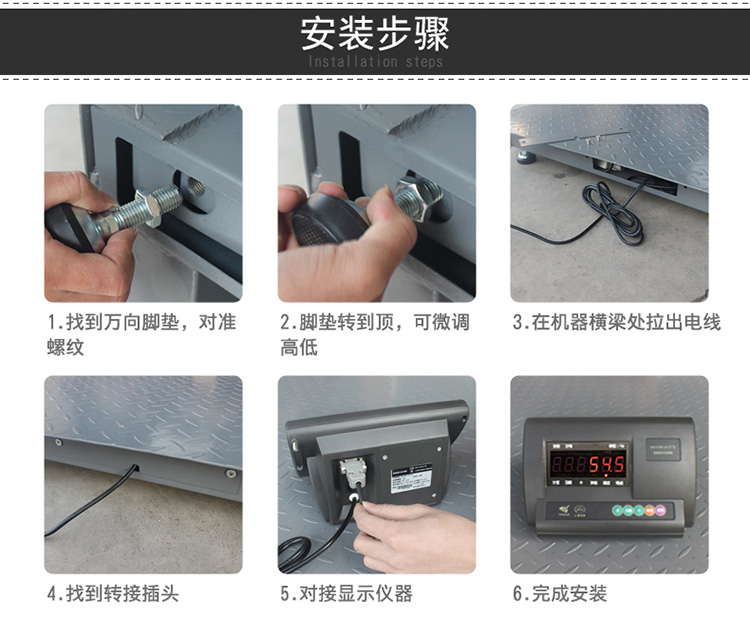 安装步骤
Installation steps

1.找到万向脚垫，对准螺纹

2.脚垫转到顶，可微调高低

3.在机器横梁处拉出电线

4.找到转接插头

5.对接显示仪器

6.完成安装

54.5